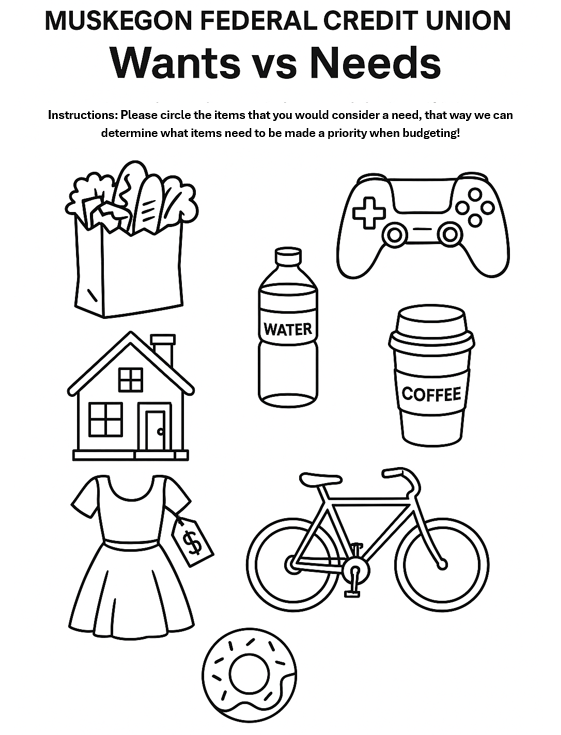 MUSKEGON FEDERAL CREDIT UNION
Wants vs Needs

Instructions: Please circle the items that you would consider a need, that way we can determine what items need to be made a priority when budgeting!

WATER

COFFEE

$